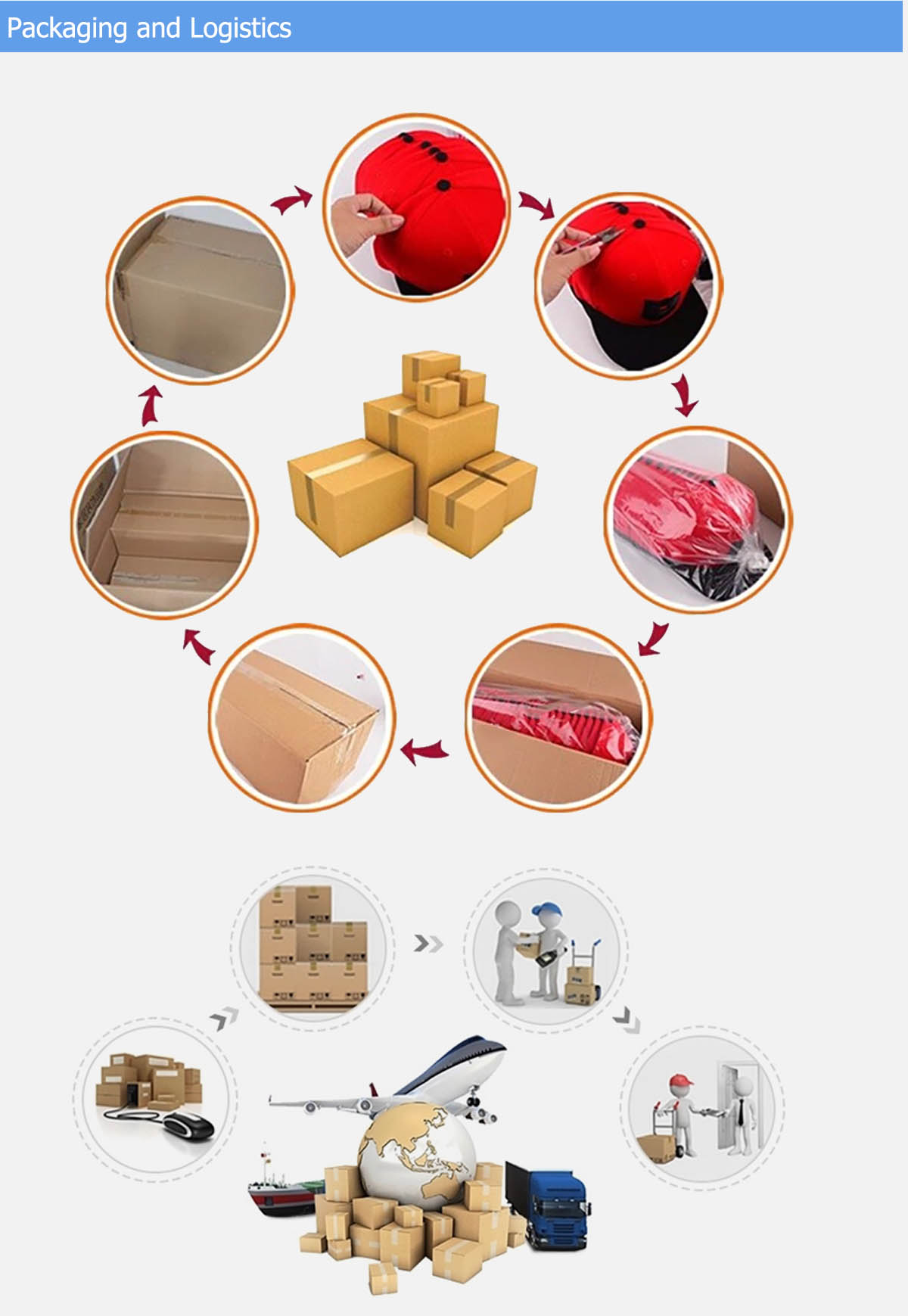 Packaging and Logistics